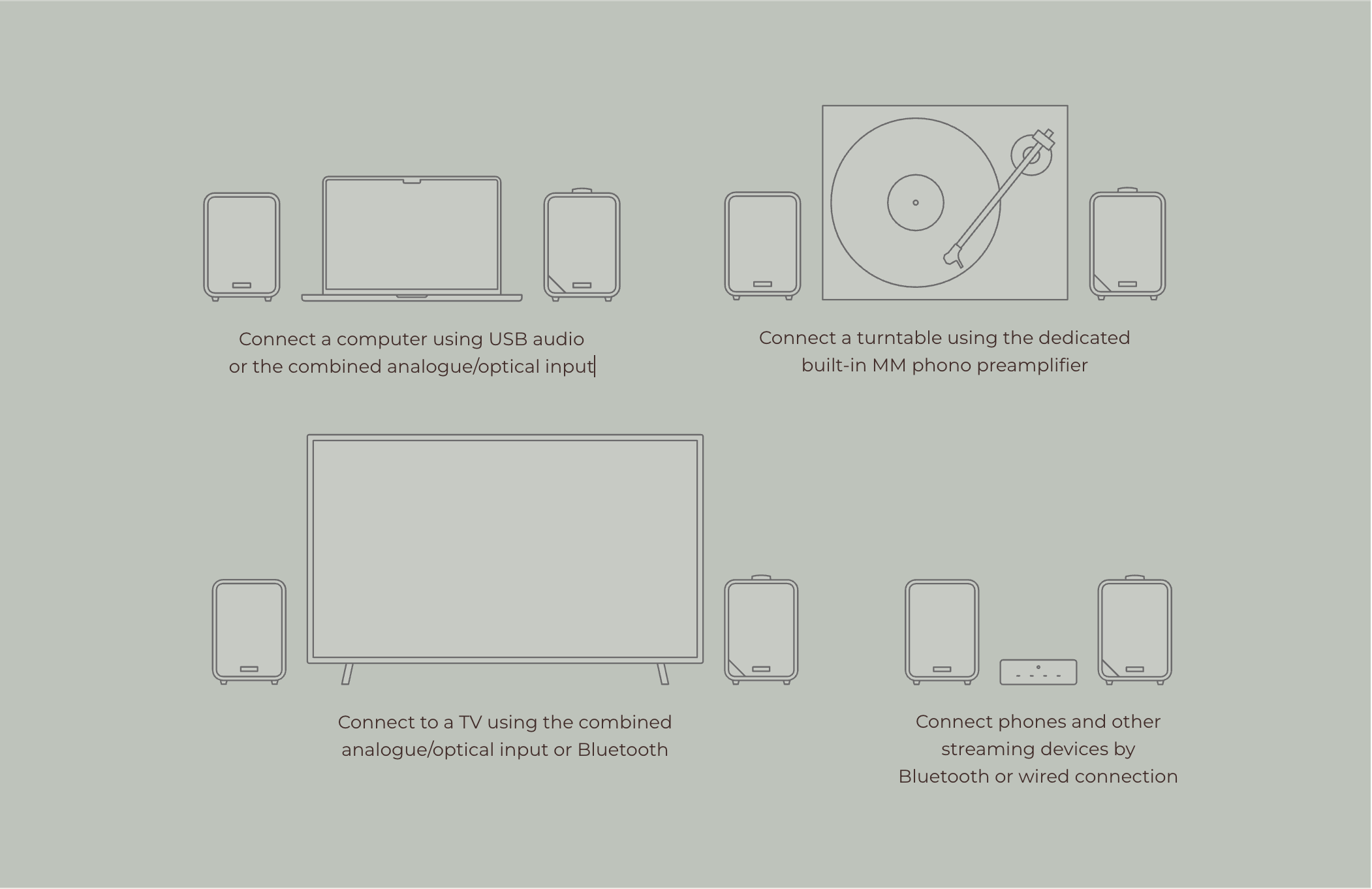 Connect a computer using USB audio or the combined analogue/optical input

Connect a turntable using the dedicated built-in MM phono preamplifier

Connect to a TV using the combined analogue/optical input or Bluetooth

Connect phones and other streaming devices by Bluetooth or wired connection